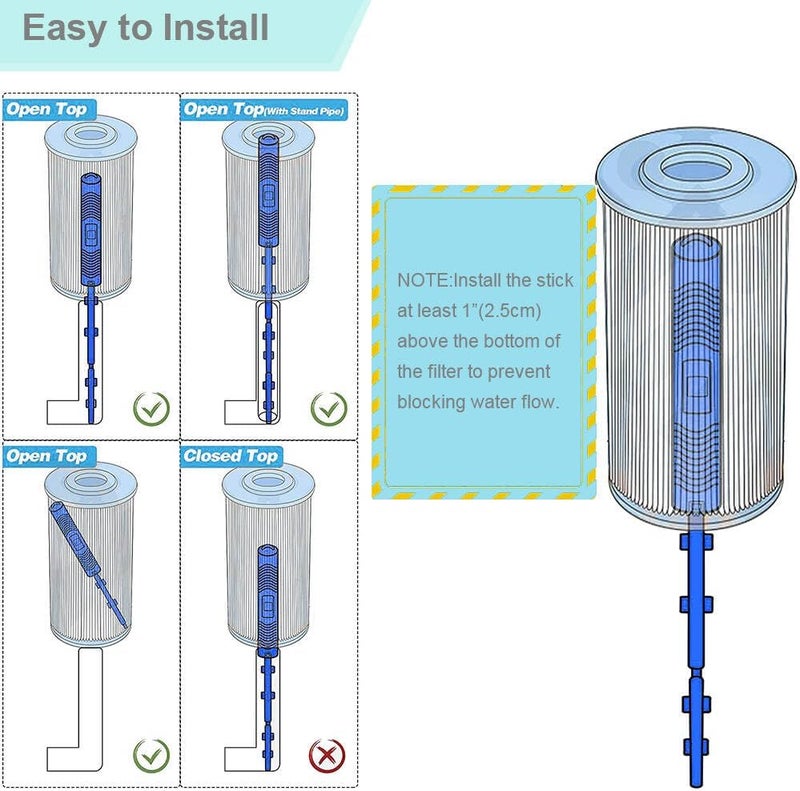 Easy to Install

Open Top

Open Top(With Stand Pipe)

Open Top

Closed Top

NOTE:Install the stick at least 1"(2.5cm) above the bottom of the filter to prevent blocking water flow.